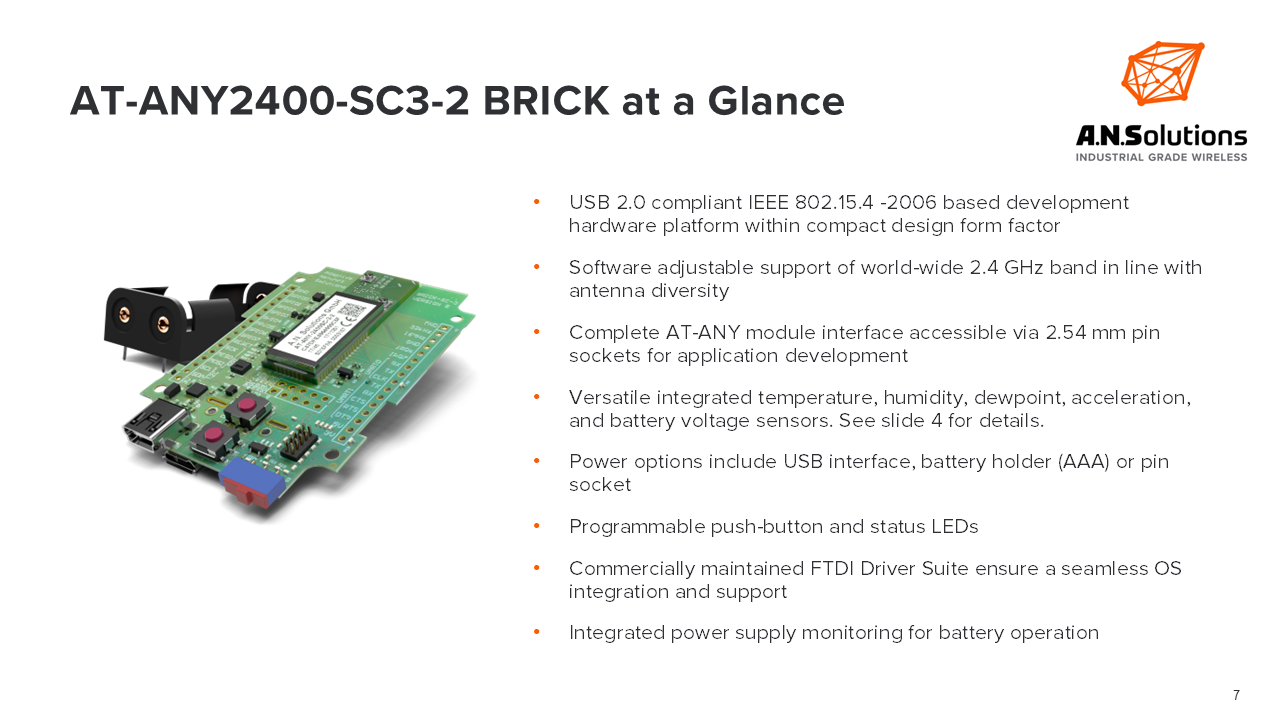 AT-ANY2400-SC3-2 BRICK at a Glance

A.N.Solutions
INDUSTRIAL GRADE WIRELESS

• USB 2.0 compliant IEEE 802.15.4 -2006 based development hardware platform within compact design form factor

• Software adjustable support of world-wide 2.4 GHz band in line with antenna diversity

• Complete AT-ANY module interface accessible via 2.54 mm pin sockets for application development

• Versatile integrated temperature, humidity, dewpoint, acceleration, and battery voltage sensors. See slide 4 for details.

• Power options include USB interface, battery holder (AAA) or pin socket

• Programmable push-button and status LEDs

• Commercially maintained FTDI Driver Suite ensure a seamless OS integration and support

• Integrated power supply monitoring for battery operation

7